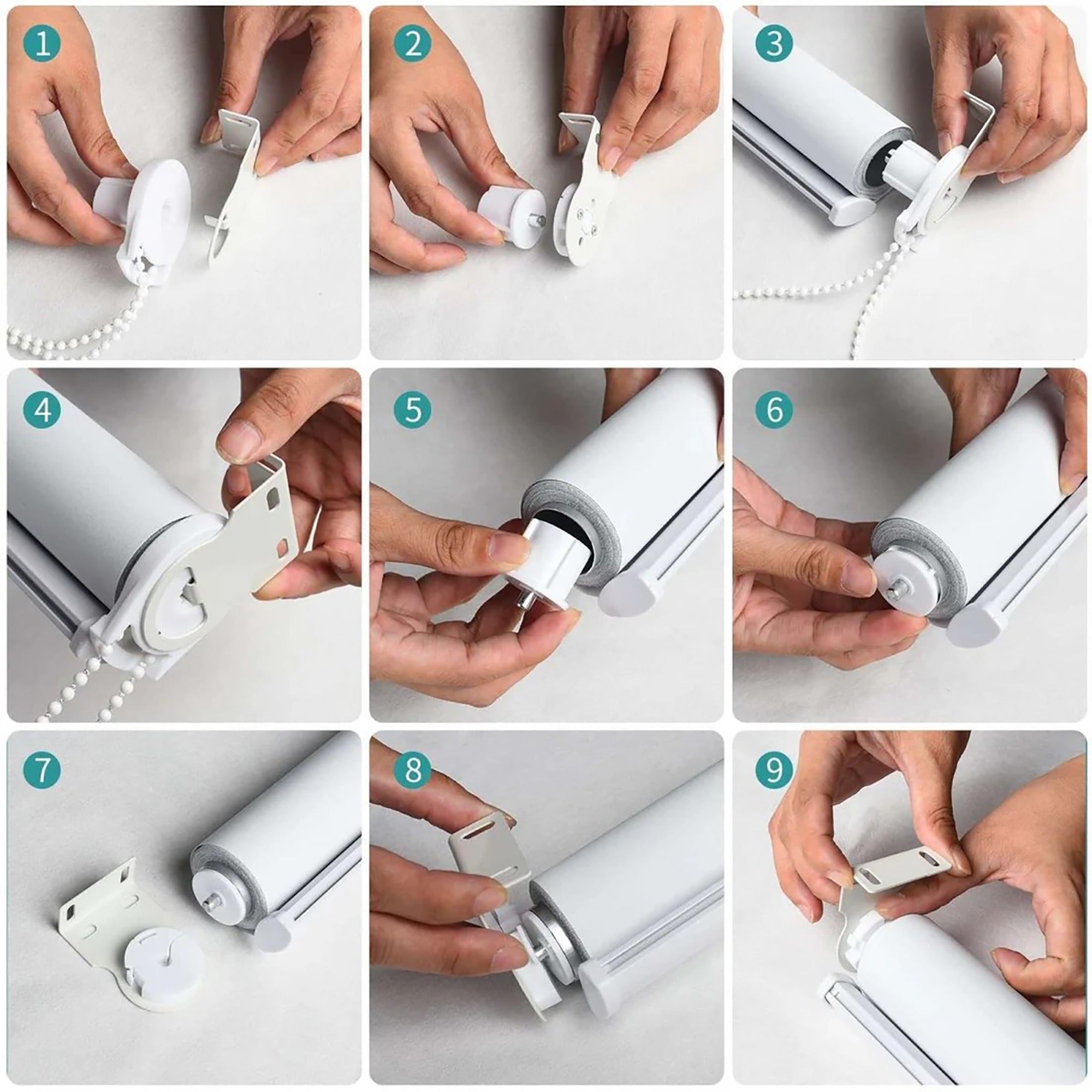 1

2

3

4

5

6

7

8

9